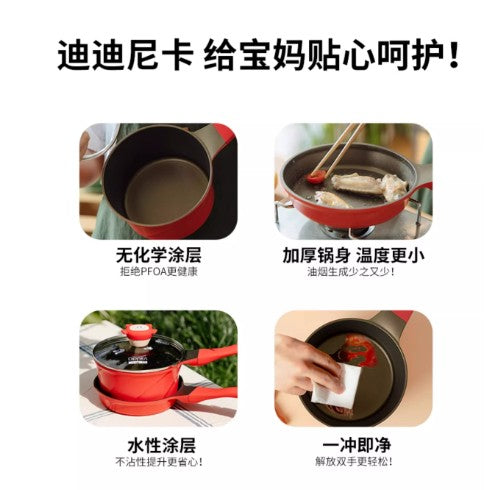 迪迪尼卡 给宝妈贴心呵护！

无化学涂层
拒绝PFOA更健康

加厚锅身 温度更小
油烟生成少之又少！

水性涂层
不沾性提升更省心！

一冲即净
解放双手更轻松！